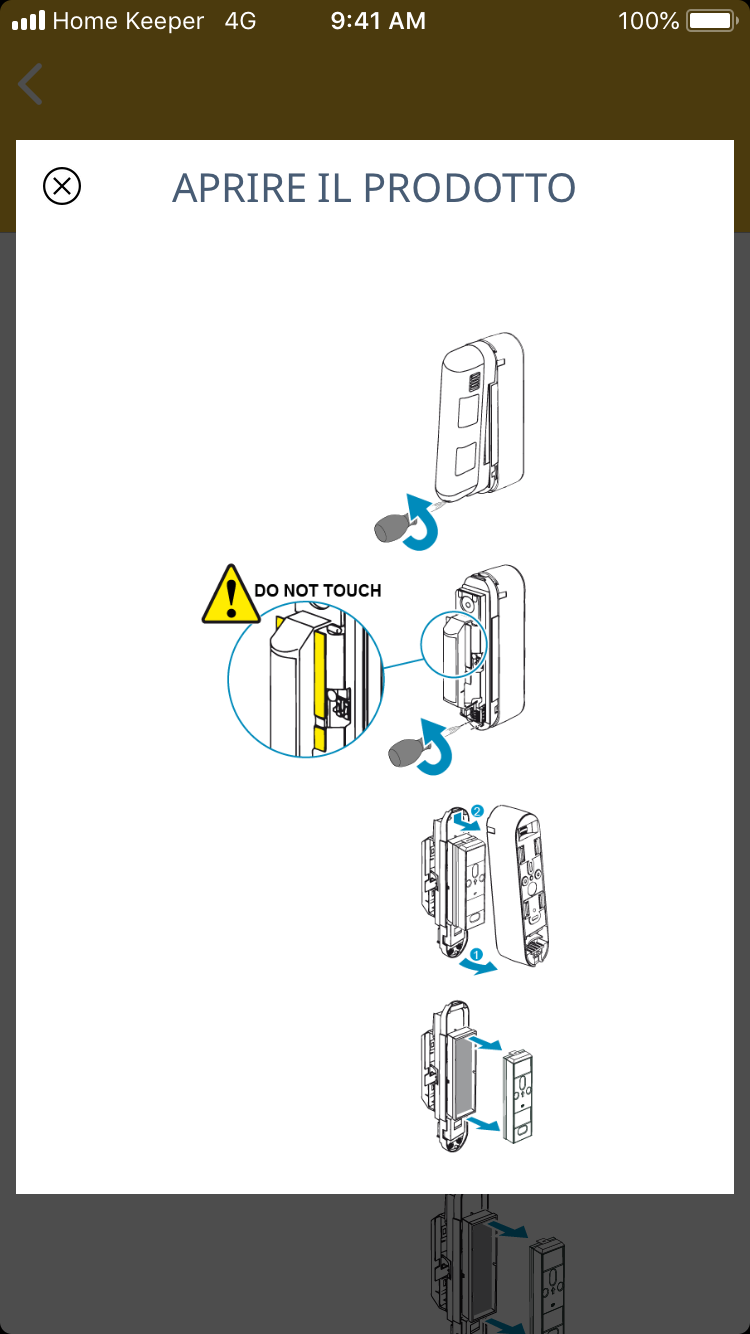 Home Keeper 4G 9:41 AM 100%

APRIRE IL PRODOTTO

DO NOT TOUCH

2

1